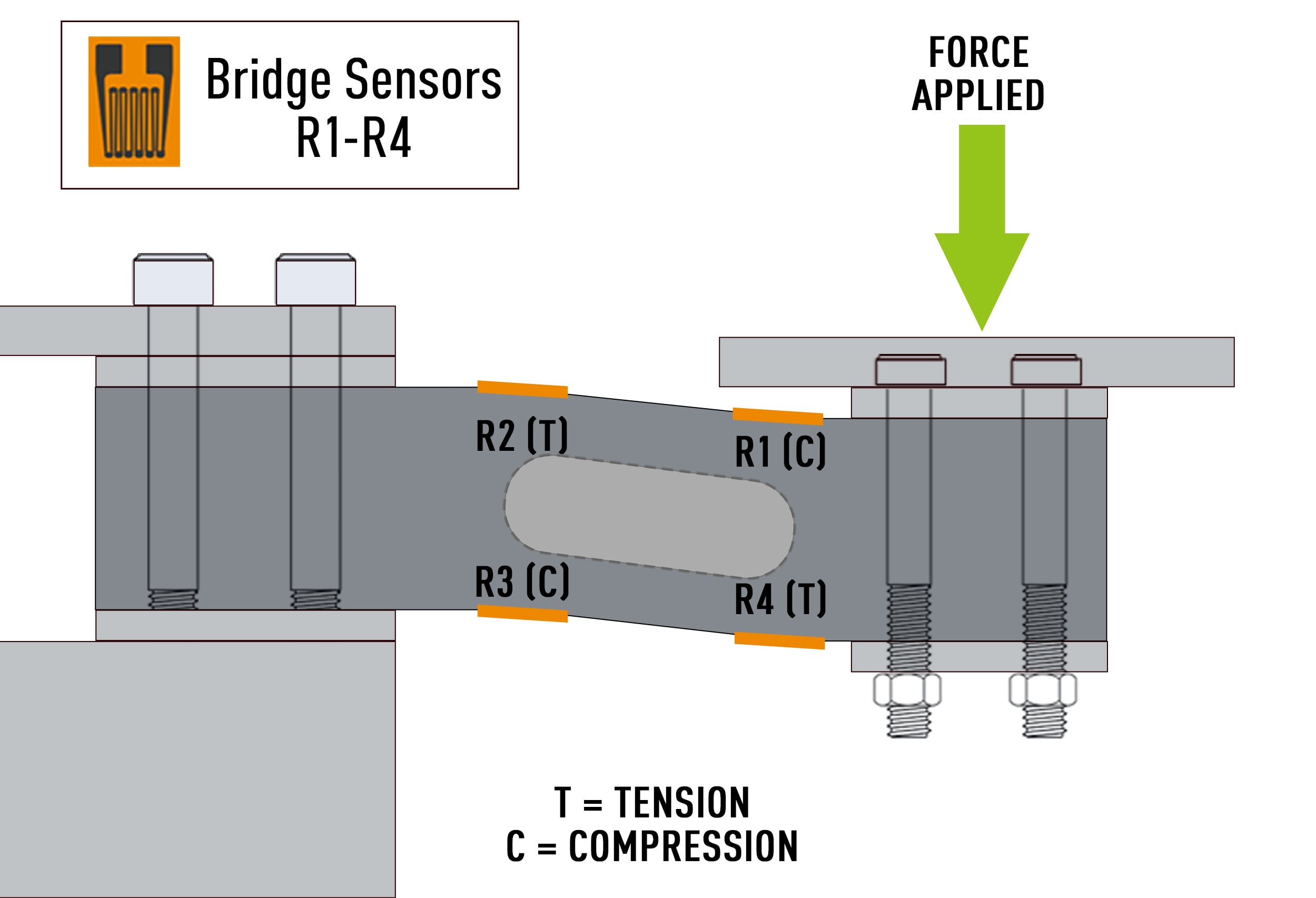 Bridge Sensors
R1-R4

FORCE
APPLIED

R2 (T)

R1 (C)

R3 (C)

R4 (T)

T = TENSION
C = COMPRESSION